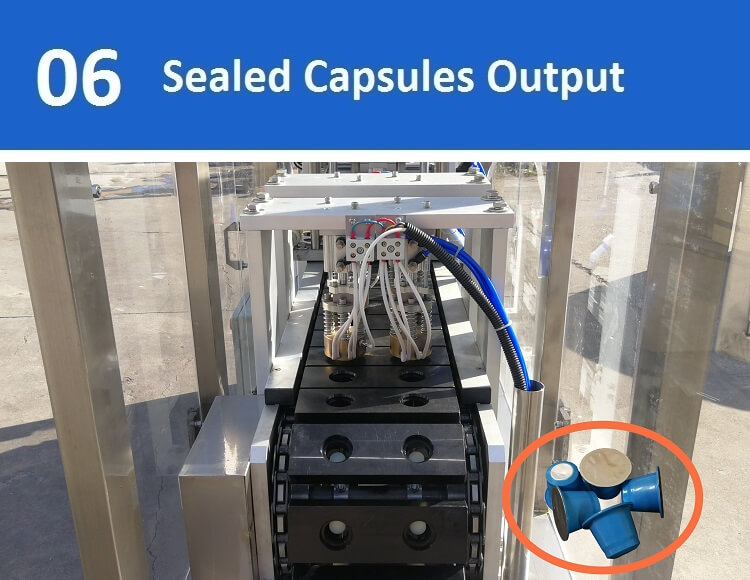 06 Sealed Capsules Output